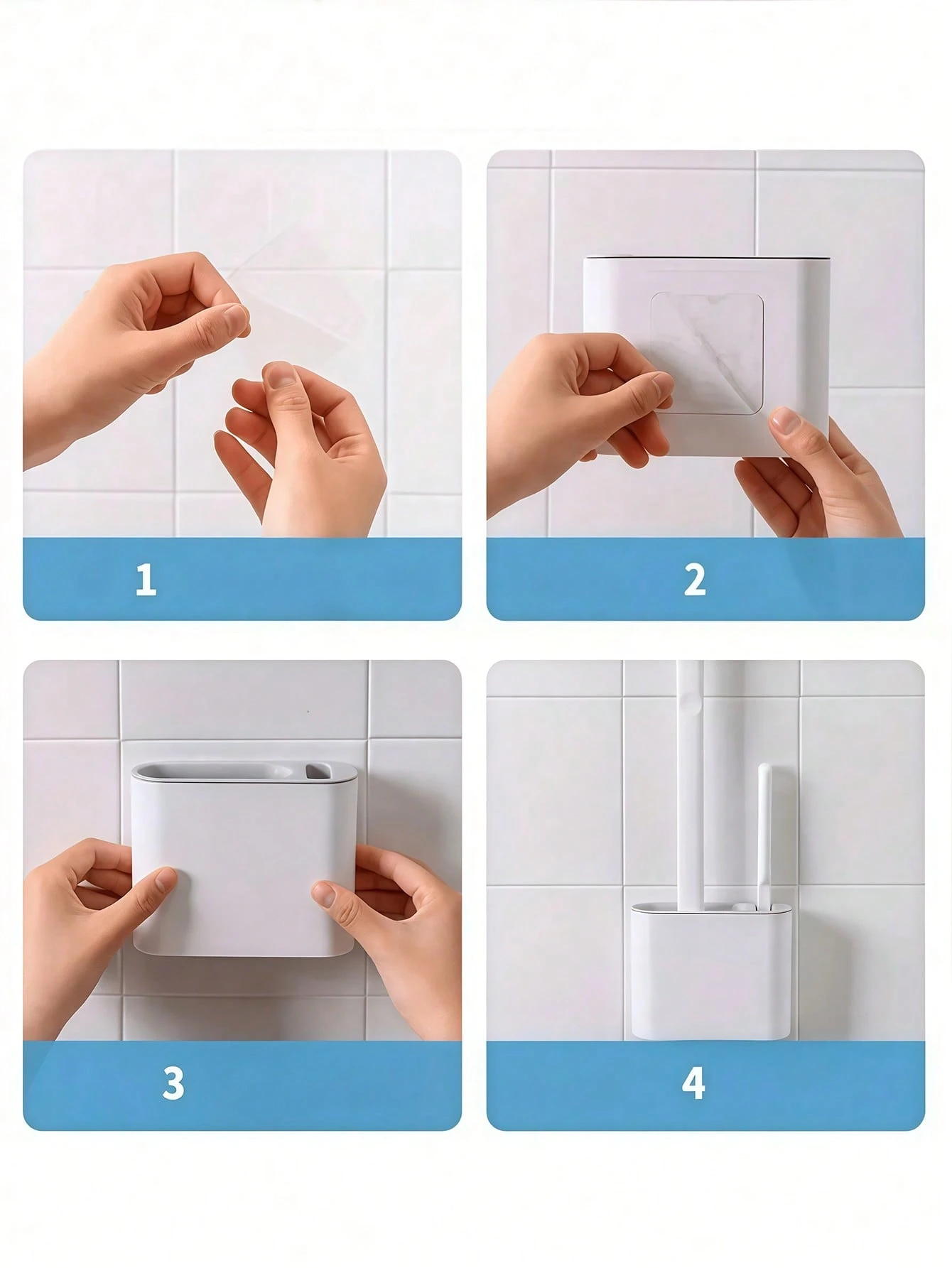 1

2

3

4