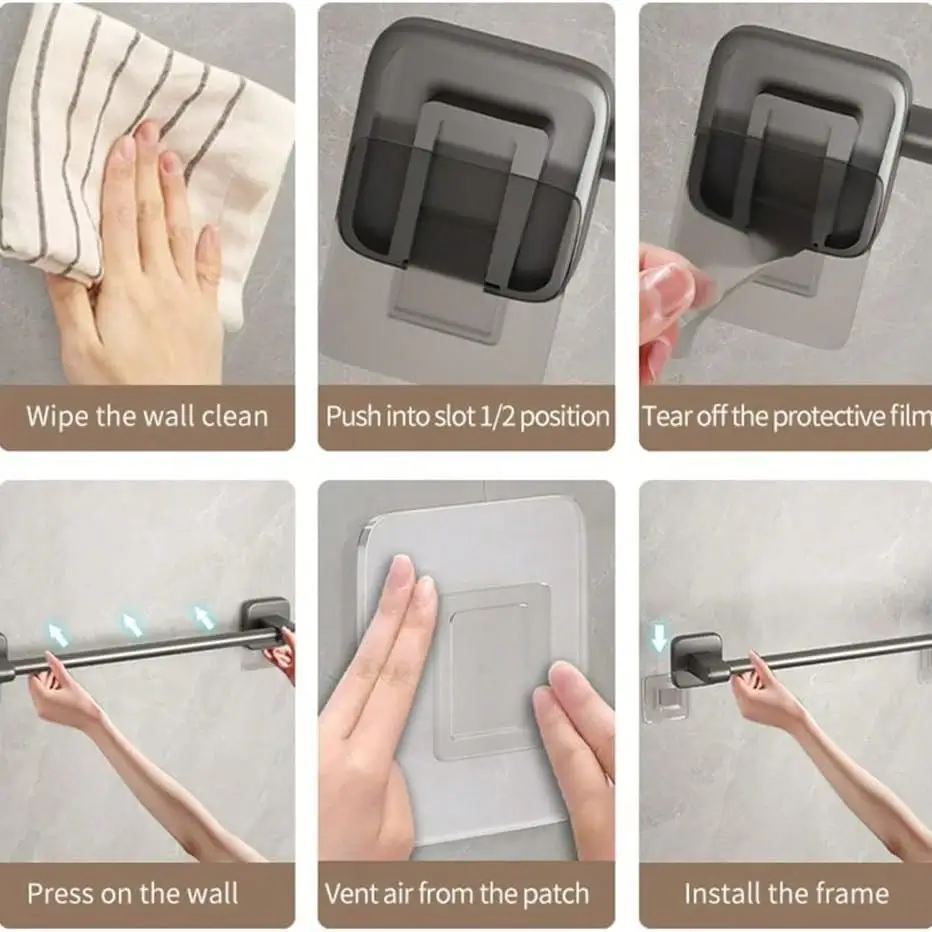 Wipe the wall clean

Push into slot 1/2 position

Tear off the protective film

Press on the wall

Vent air from the patch

Install the frame