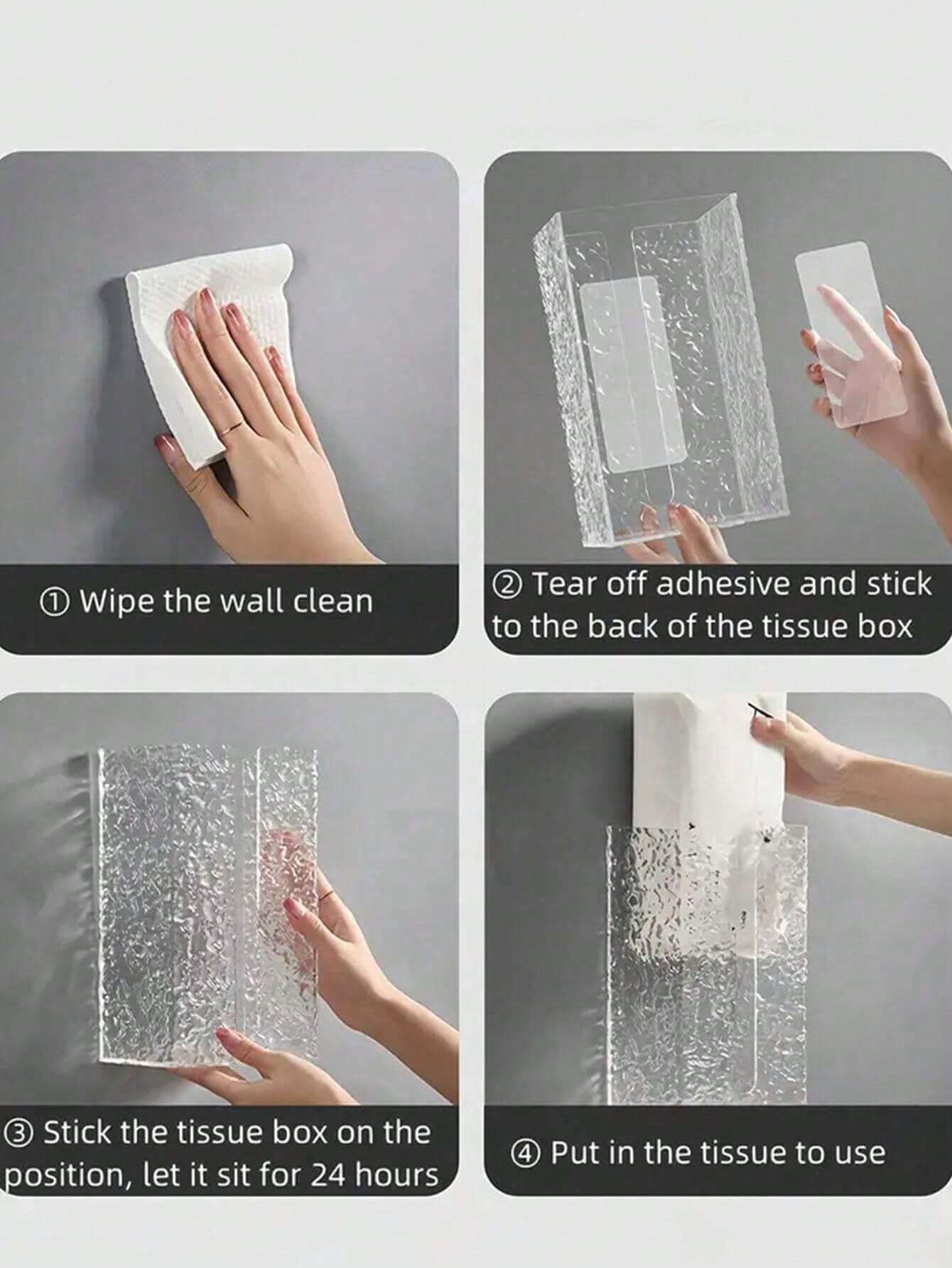 ① Wipe the wall clean

② Tear off adhesive and stick to the back of the tissue box

③ Stick the tissue box on the position, let it sit for 24 hours

④ Put in the tissue to use