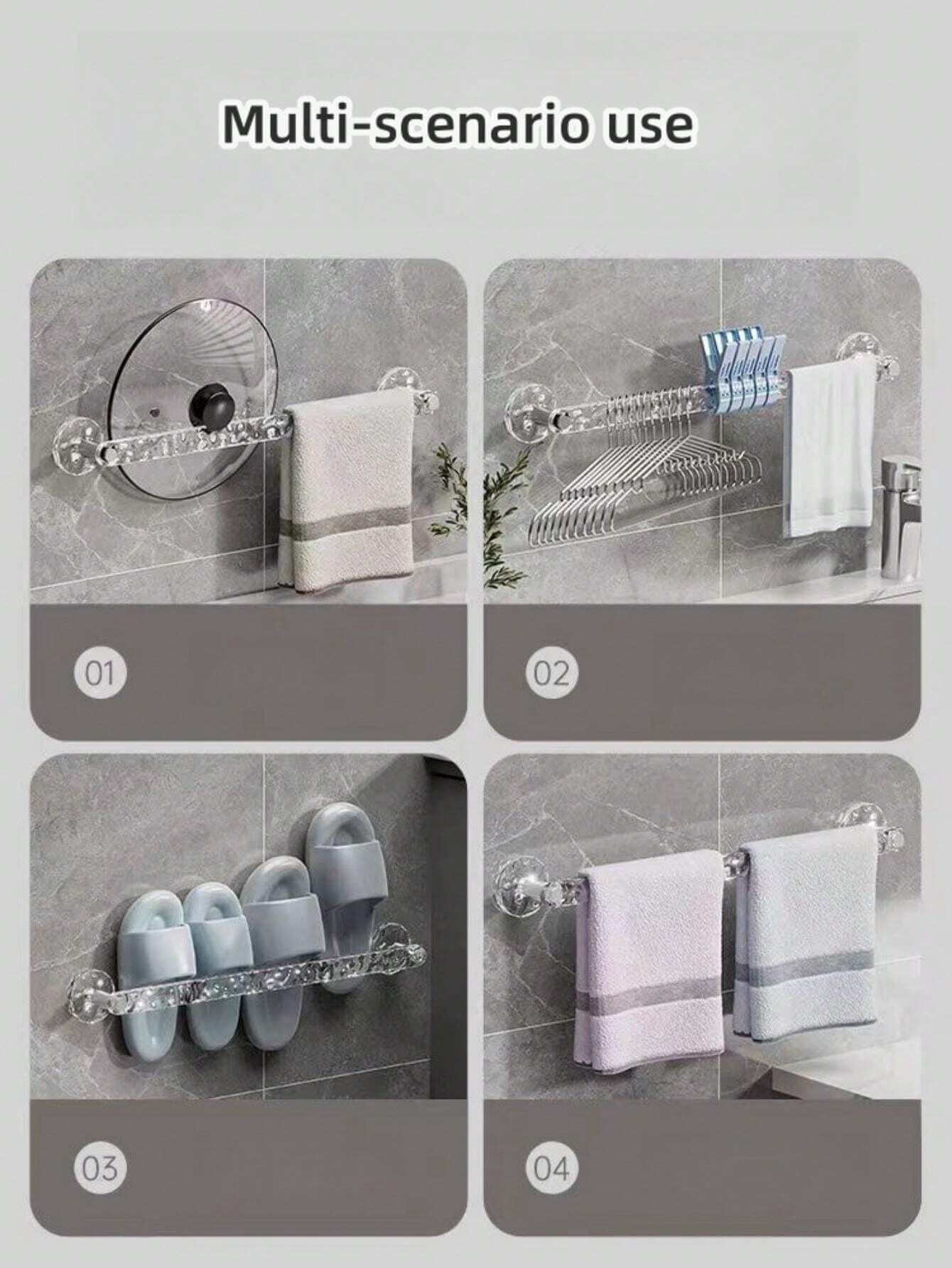 Multi-scenario use

01

02

03

04