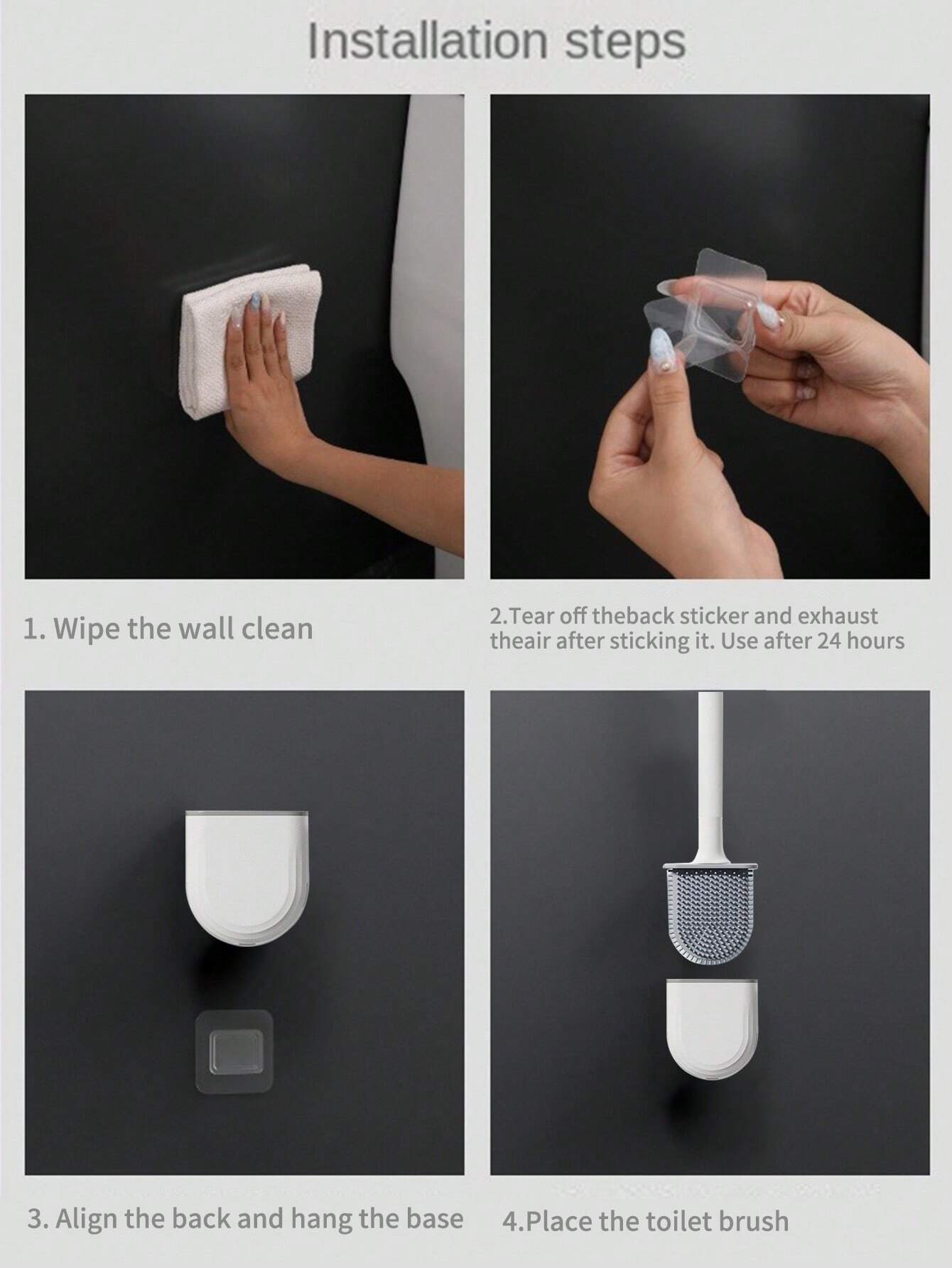 Installation steps

1. Wipe the wall clean

2.Tear off theback sticker and exhaust theair after sticking it. Use after 24 hours

3. Align the back and hang the base

4.Place the toilet brush