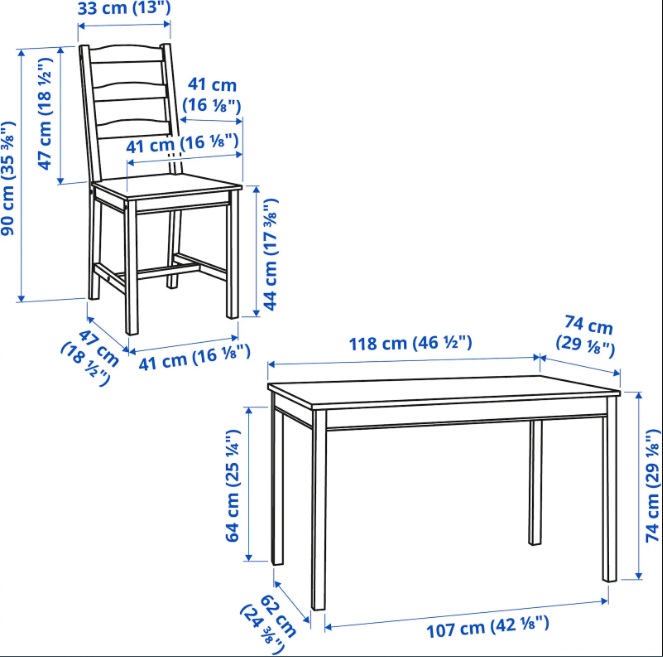 33 cm (13")

90 cm (35 ⅜")

47 cm (18 ½")

41 cm (16 ⅛")

41 cm (16 ⅛")

44 cm (17 ⅜")

47 cm (18 ½")

41 cm (16 ⅛")

118 cm (46 ½")

74 cm (29 ⅛")

64 cm (25 ¼")

74 cm (29 ⅛")

62 cm (24 ⅜")

107 cm (42 ⅛")